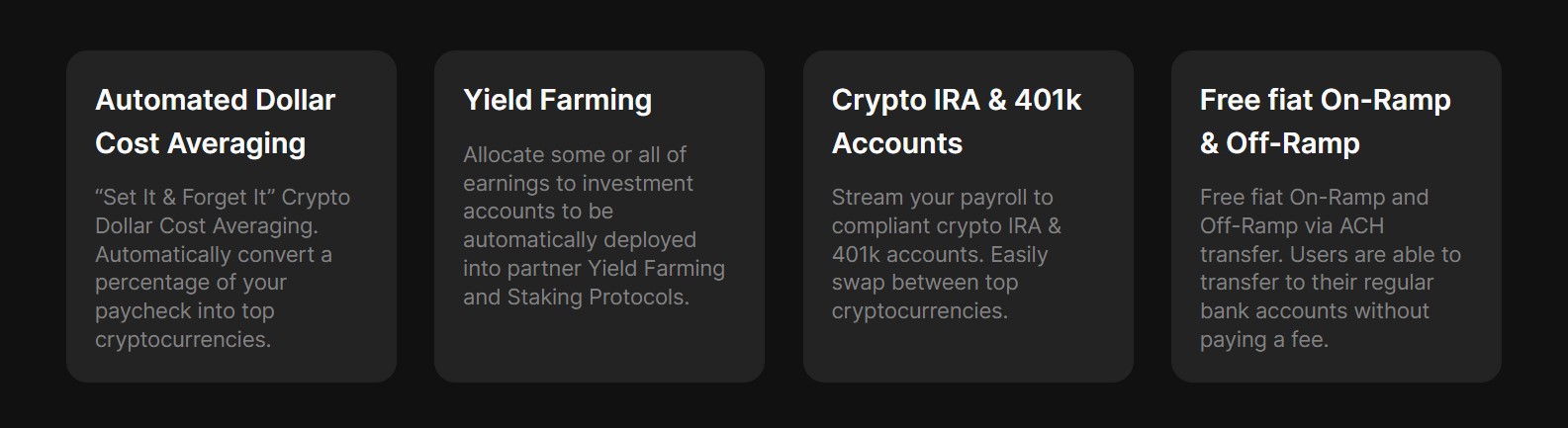 Automated Dollar Cost Averaging

"Set It & Forget It" Crypto Dollar Cost Averaging. Automatically convert a percentage of your paycheck into top cryptocurrencies.

Yield Farming

Allocate some or all of earnings to investment accounts to be automatically deployed into partner Yield Farming and Staking Protocols.

Crypto IRA & 401k Accounts

Stream your payroll to compliant crypto IRA & 401k accounts. Easily swap between top cryptocurrencies.

Free fiat On-Ramp & Off-Ramp

Free fiat On-Ramp and Off-Ramp via ACH transfer. Users are able to transfer to their regular bank accounts without paying a fee.