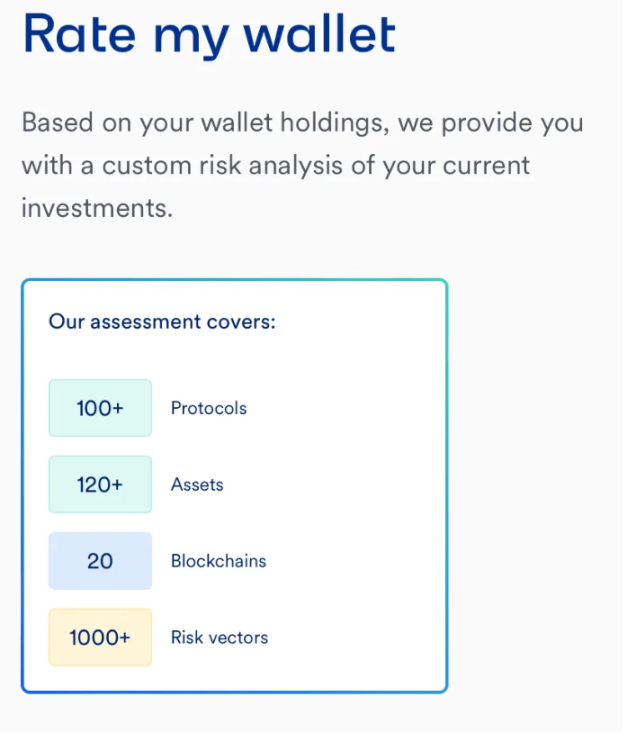 Rate my wallet

Based on your wallet holdings, we provide you with a custom risk analysis of your current investments.

Our assessment covers:

100+ Protocols

120+ Assets

20 Blockchains

1000+ Risk vectors