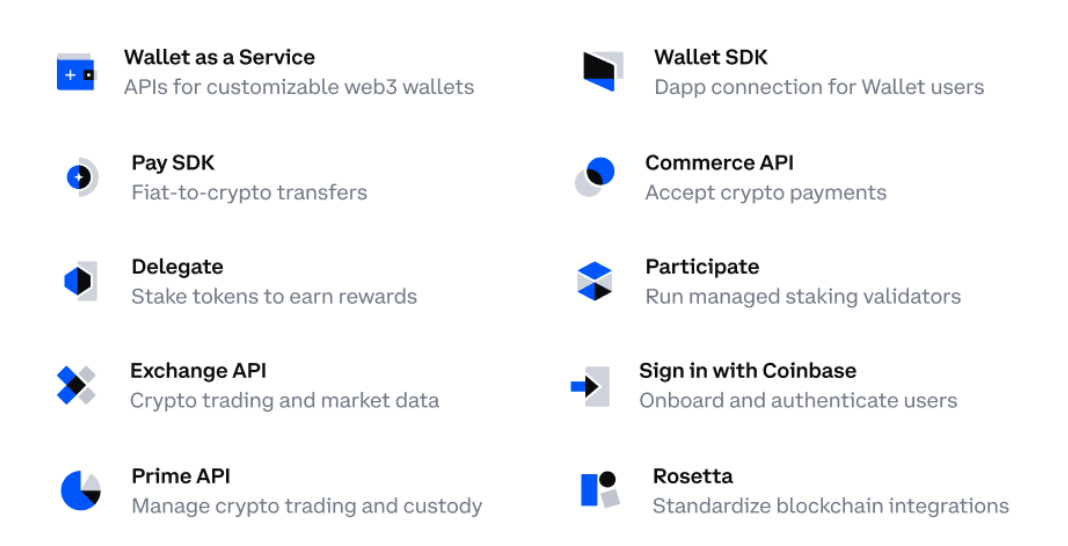 Wallet as a Service
APIs for customizable web3 wallets

Pay SDK
Fiat-to-crypto transfers

Delegate
Stake tokens to earn rewards

Exchange API
Crypto trading and market data

Prime API
Manage crypto trading and custody

Wallet SDK
Dapp connection for Wallet users

Commerce API
Accept crypto payments

Participate
Run managed staking validators

Sign in with Coinbase
Onboard and authenticate users

Rosetta
Standardize blockchain integrations