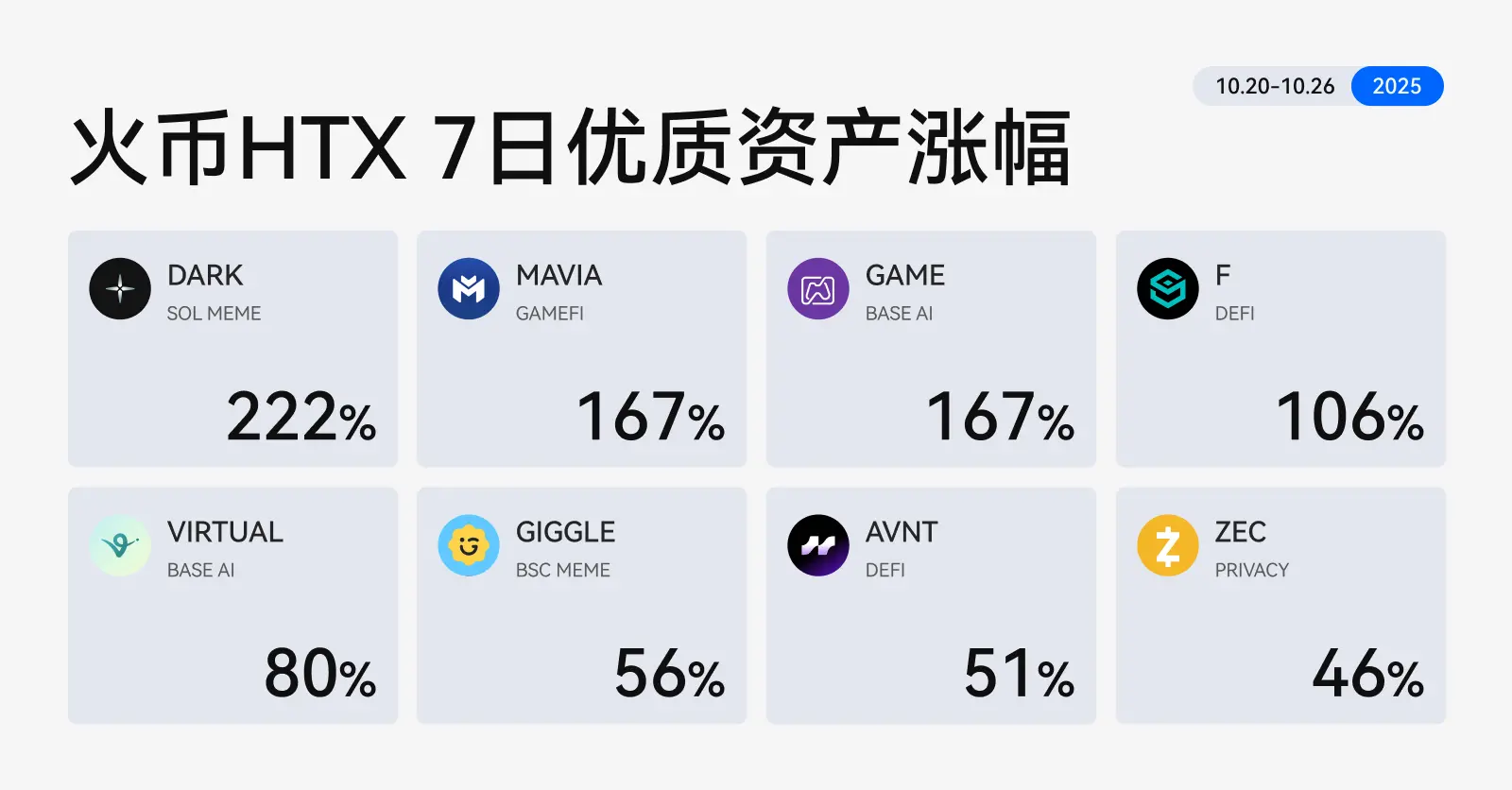 10.20-10.26 2025

火币HTX 7日优质资产涨幅

DARK
SOL MEME
222%

MAVIA
GAMEFI
167%

GAME
BASE AI
167%

F
DEFI
106%

VIRTUAL
BASE AI
80%

GIGGLE
BSC MEME
56%

AVNT
DEFI
51%

ZEC
PRIVACY
46%